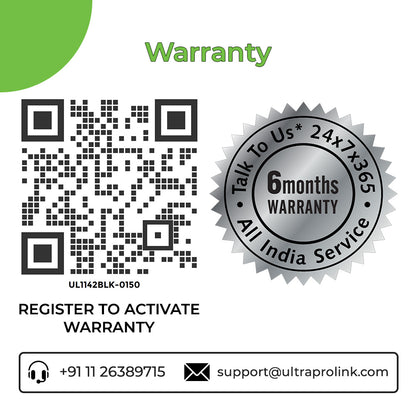 Warranty

UL1142BLK-0150

REGISTER TO ACTIVATE WARRANTY

Talk To Us* 24x7x365
6months WARRANTY
All India Service

+91 11 26389715

support@ultraprolink.com