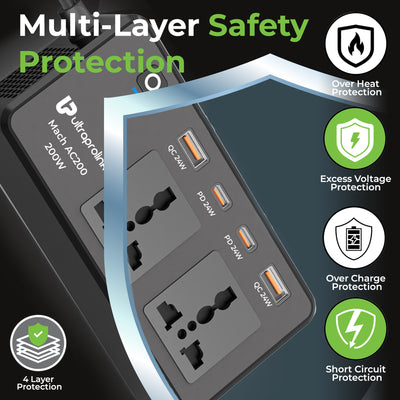 Multi-Layer Safety Protection

ultraprolink
Mach AC200
200W

QC 24W
PD 24W
PD 24W
QC 24W

Over Heat Protection

Excess Voltage Protection

Over Charge Protection

Short Circuit Protection

4 Layer Protection