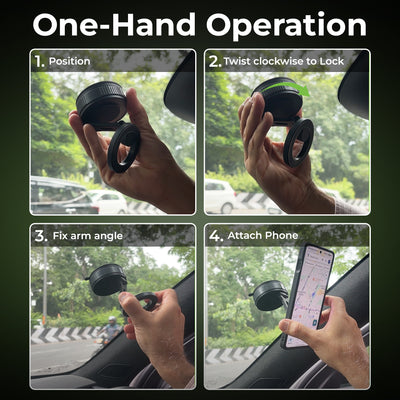 One-Hand Operation

1. Position

2. Twist clockwise to Lock

3. Fix arm angle

4. Attach Phone