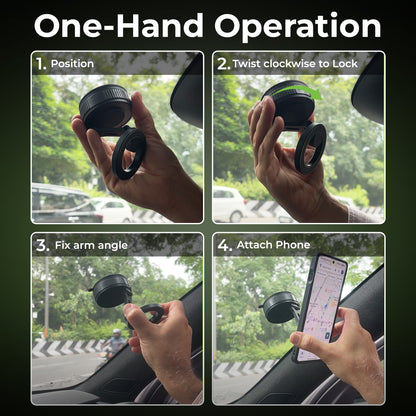 One-Hand Operation

1. Position

2. Twist clockwise to Lock

3. Fix arm angle

4. Attach Phone